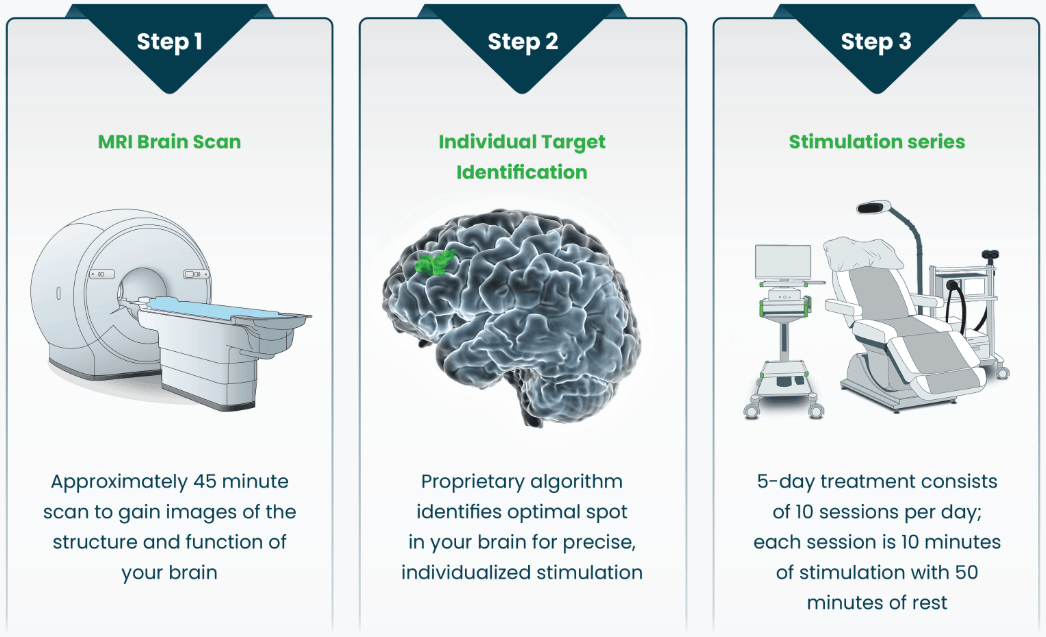 Step 1

MRI Brain Scan

Approximately 45 minute scan to gain images of the structure and function of your brain

Step 2

Individual Target Identification

Proprietary algorithm identifies optimal spot in your brain for precise, individualized stimulation

Step 3

Stimulation series

5-day treatment consists of 10 sessions per day; each session is 10 minutes of stimulation with 50 minutes of rest